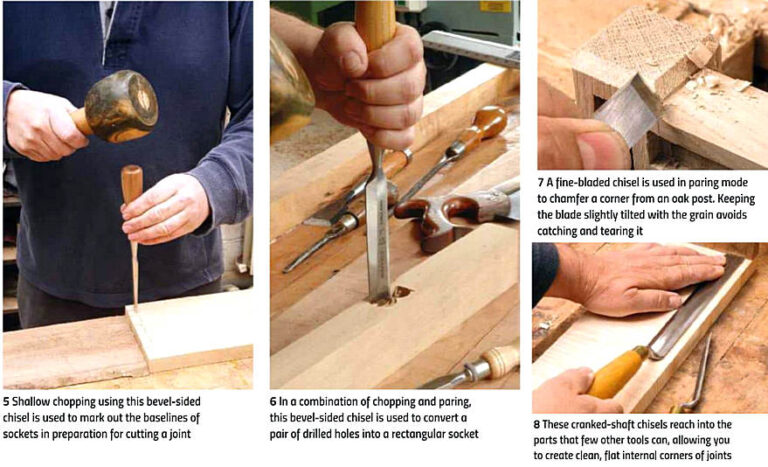 5 Shallow chopping using this bevel-sided chisel is used to mark out the baselines of sockets in preparation for cutting a joint

6 In a combination of chopping and paring, this bevel-sided chisel is used to convert a pair of drilled holes into a rectangular socket

7 A fine-bladed chisel is used in paring mode to chamfer a corner from an oak post. Keeping the blade slightly tilted with the grain avoids catching and tearing it

8 These cranked-shaft chisels reach into the parts that few other tools can, allowing you to create clean, flat internal corners of joints