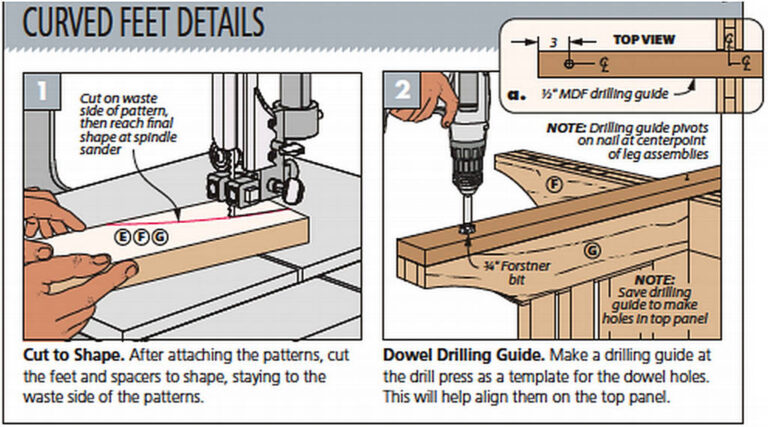 CURVED FEET DETAILS

1

Cut on waste side of pattern, then reach final shape at spindle sander

E F G

Cut to Shape. After attaching the patterns, cut the feet and spacers to shape, staying to the waste side of the patterns.

2

3

TOP VIEW

℄

℄

℄

a. ½" MDF drilling guide

NOTE: Drilling guide pivots on nail at centerpoint of leg assemblies

F

G

¾" Forstner bit

NOTE: Save drilling guide to make holes in top panel

Dowel Drilling Guide. Make a drilling guide at the drill press as a template for the dowel holes. This will help align them on the top panel.